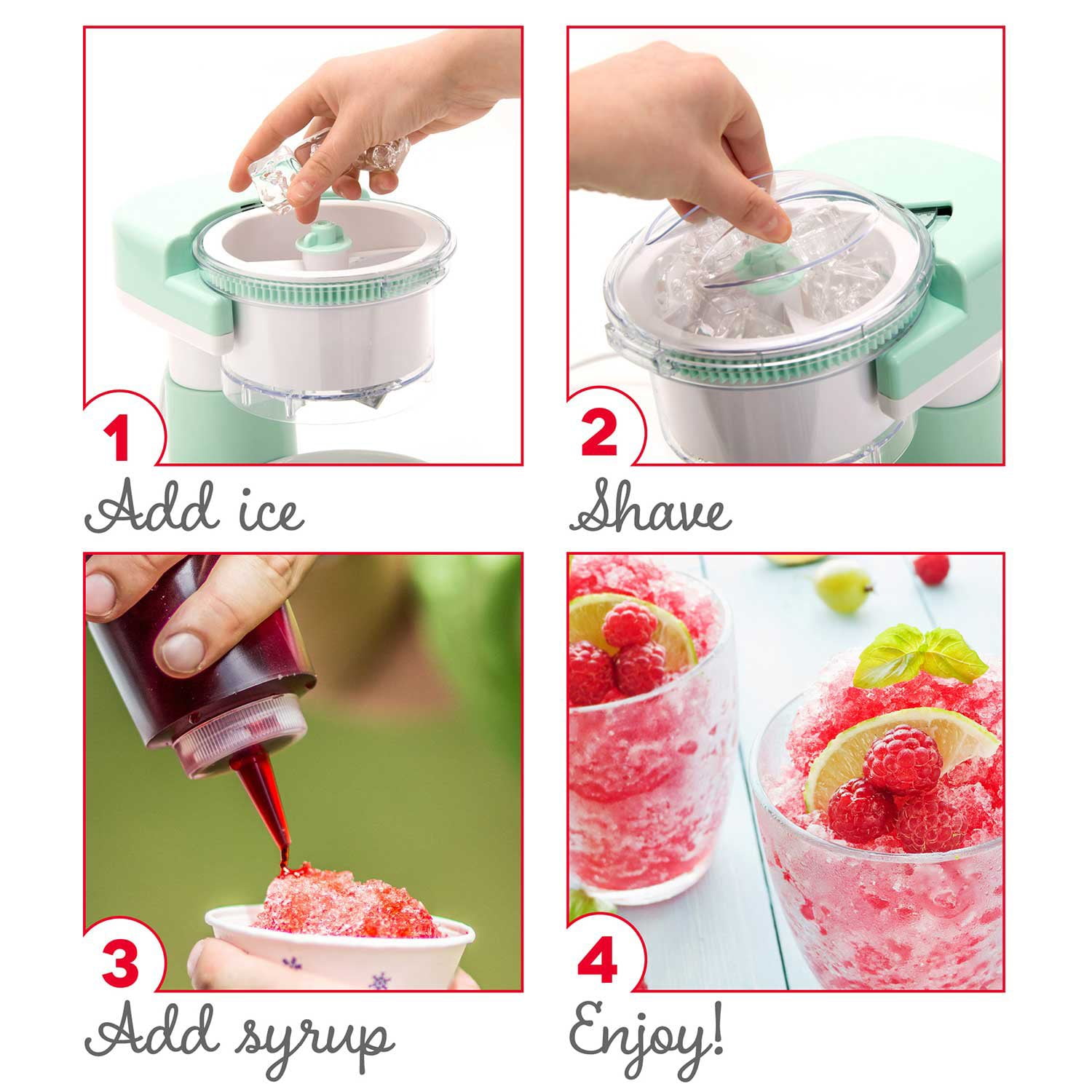 1
Add ice

2
Shave

3
Add syrup

4
Enjoy!