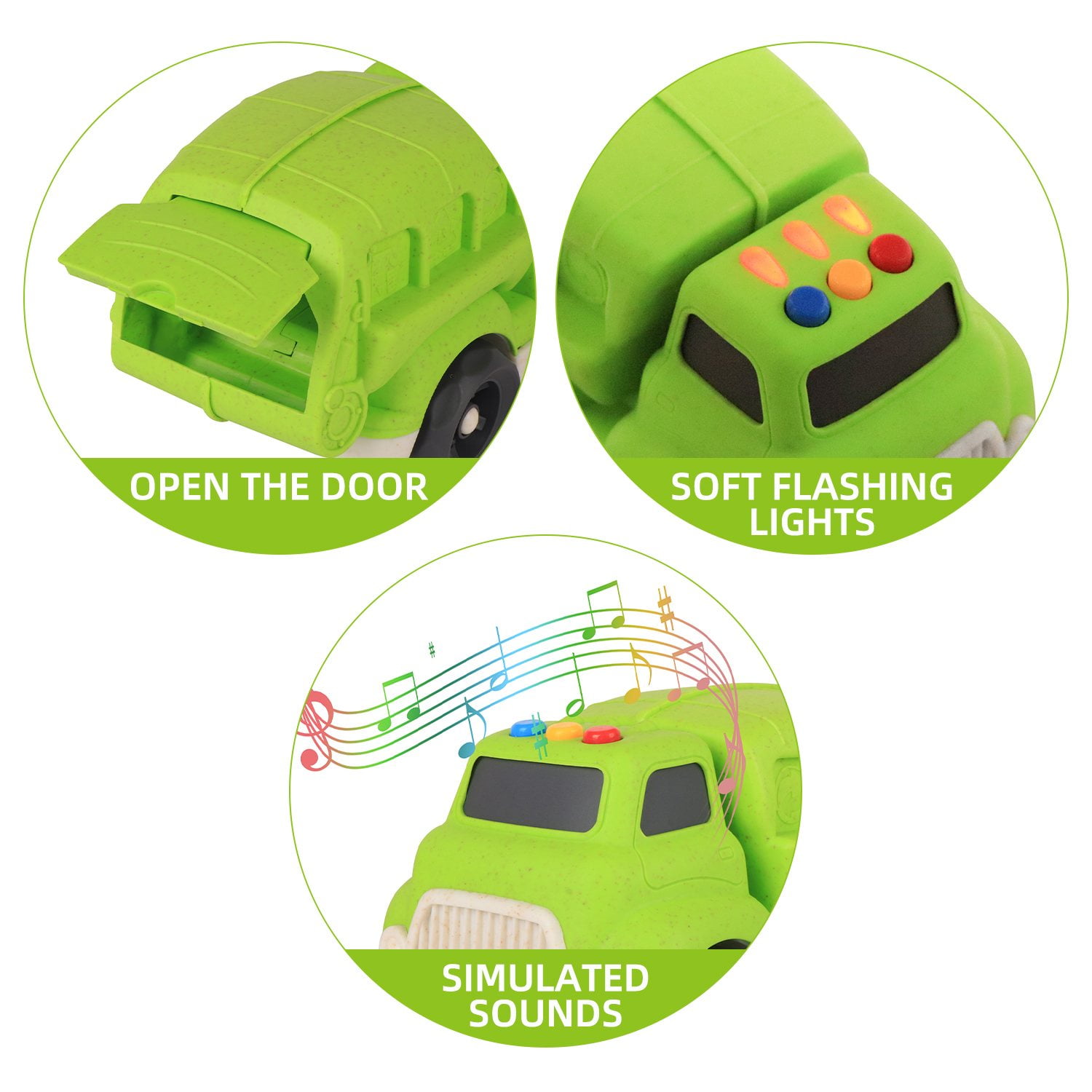 OPEN THE DOOR

SOFT FLASHING LIGHTS

SIMULATED SOUNDS