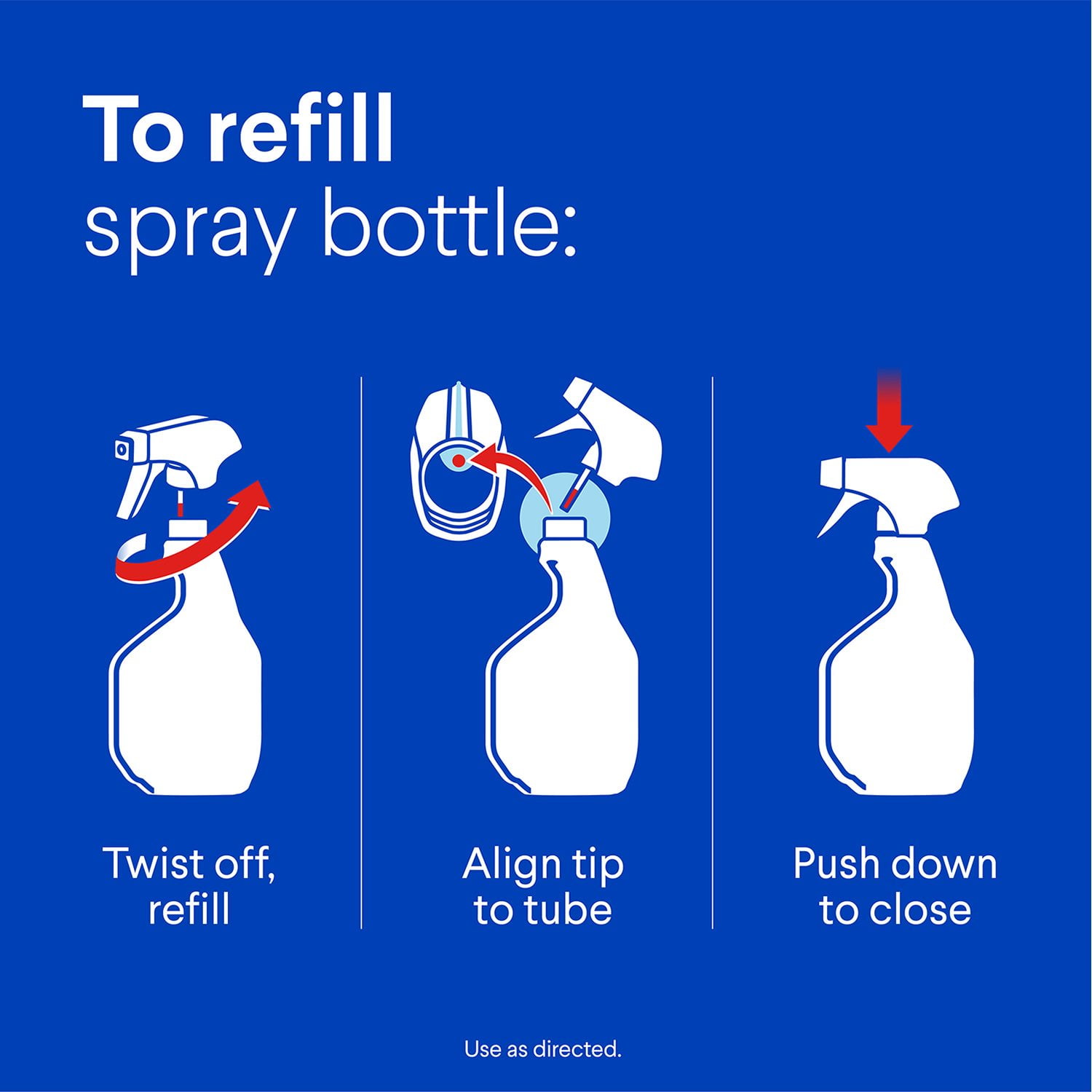 To refill
spray bottle:

Twist off, refill

Align tip to tube

Push down to close

Use as directed.