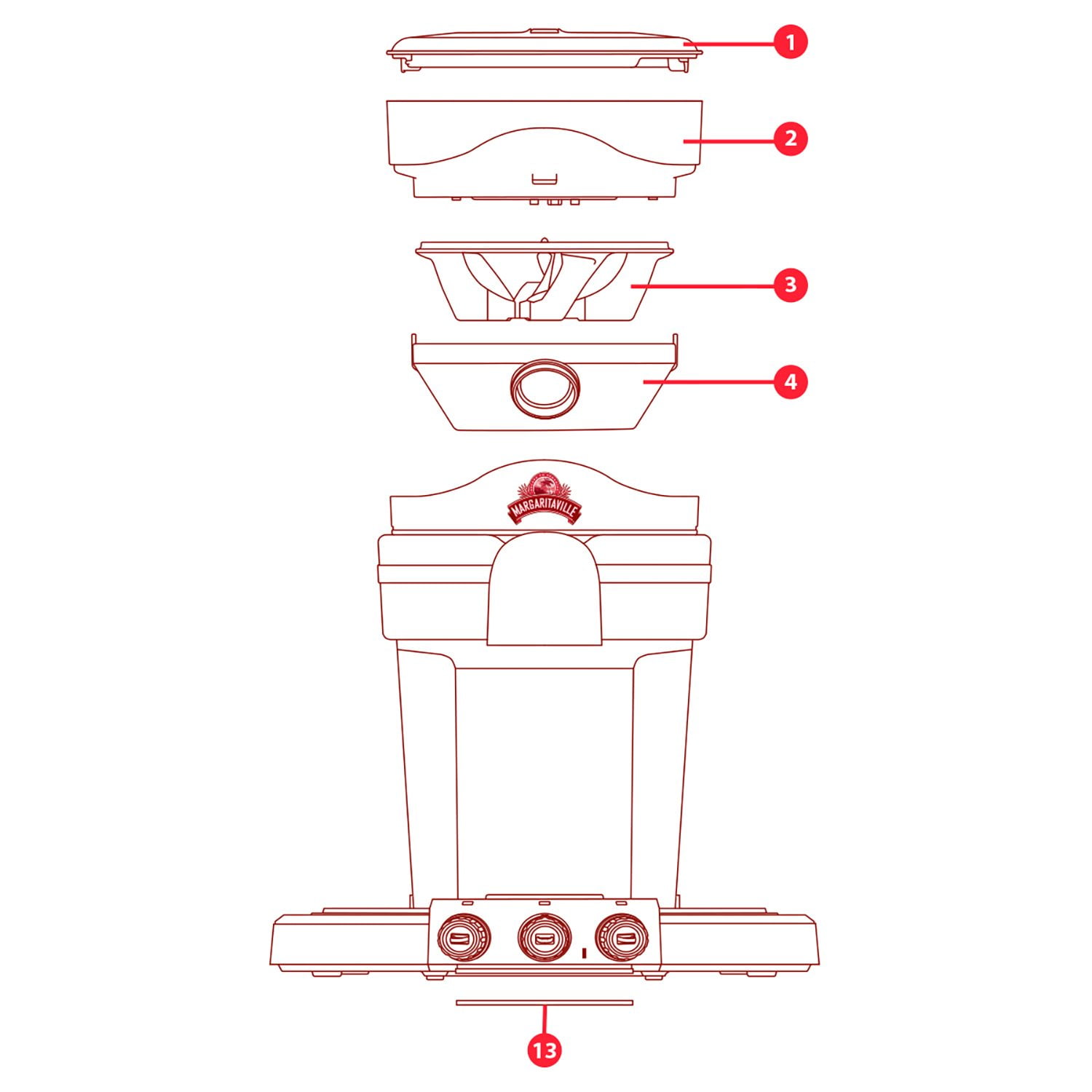 1
2
3
4
MARGARITAVILLE
13